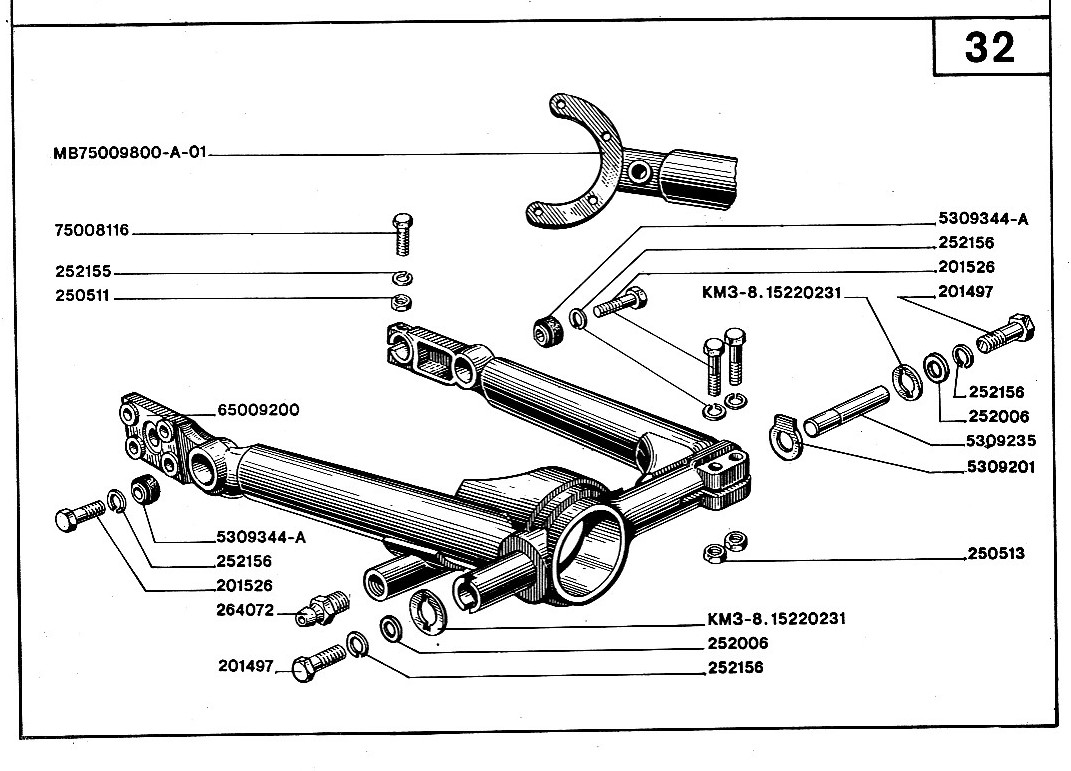 32

MB75009800-A-01

75008116

252155

250511

65009200

5309344-A

252156

201526

264072

201497

5309344-A

252156

201526

KM3-8.15220231

201497

252156

252006

5309235

5309201

250513

KM3-8.15220231

252006

252156