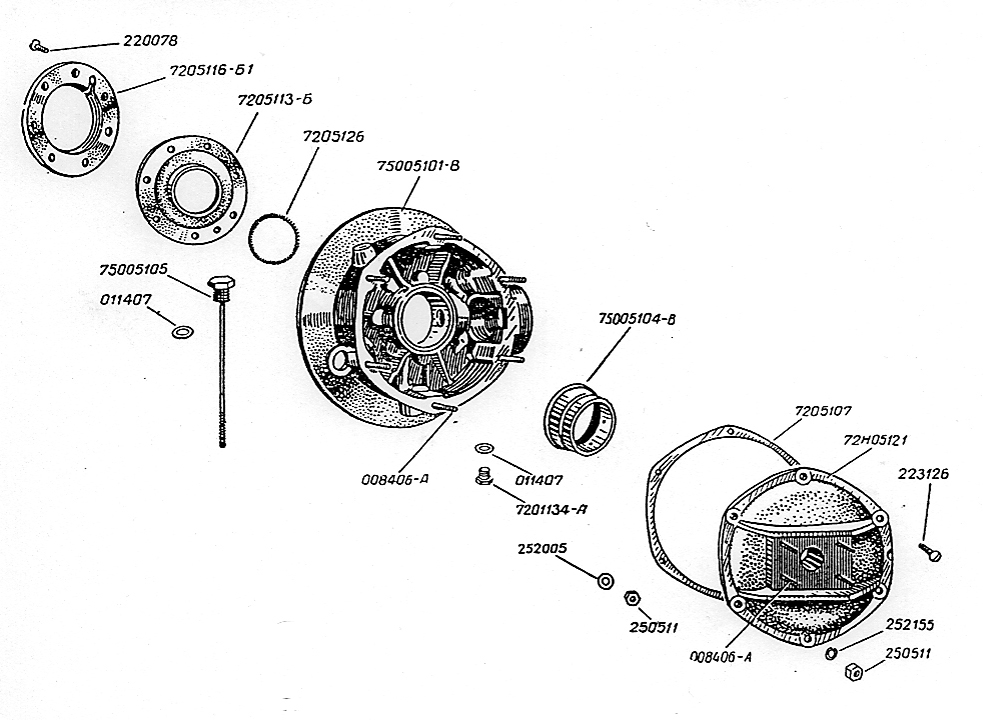 220078
7205116-Б1
7205113-Б
7205126
75005101-В
75005105
011407
75005104-В
7205107
72Н05121
223126
008406-А
011407
7201134-А
252005
250511
008406-А
252155
250511